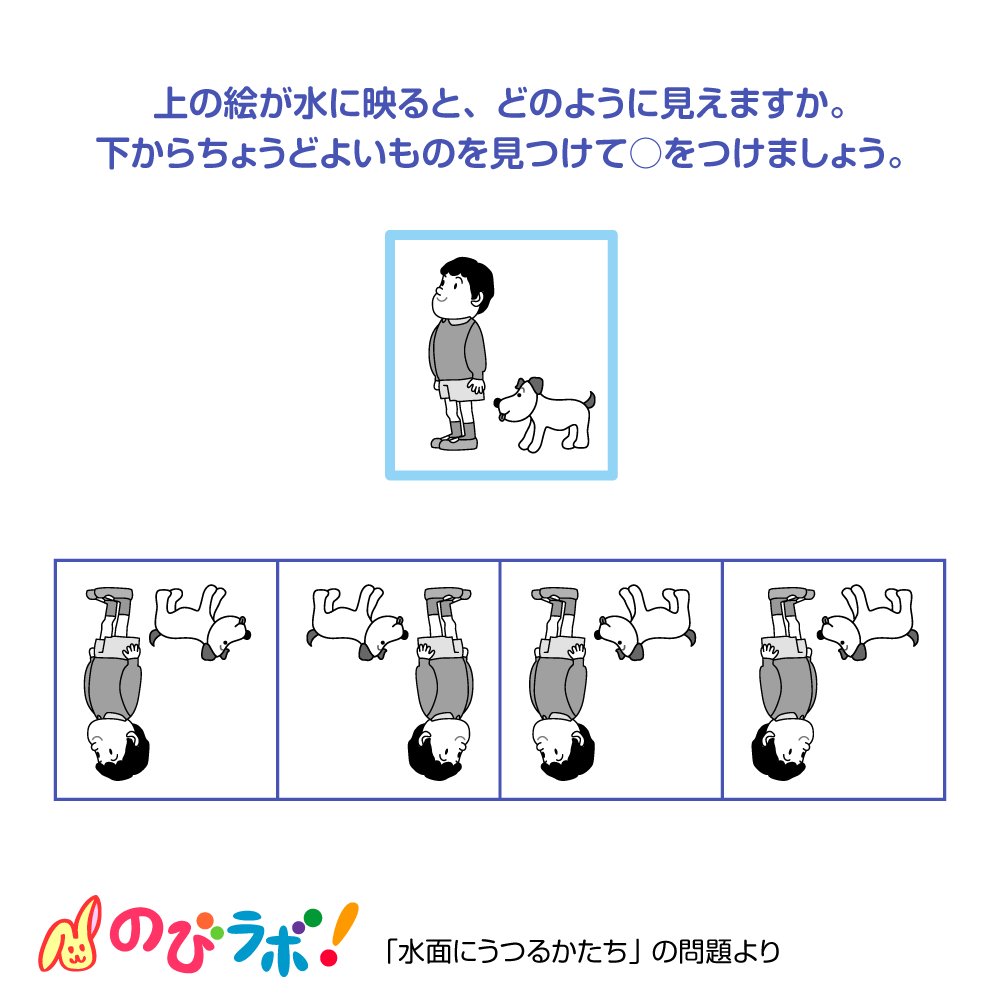 上の絵が水に映ると、どのように見えますか。
下からちょうどよいものを見つけて○をつけましょう。

のびラボ!

「水面にうつるかたち」の問題より