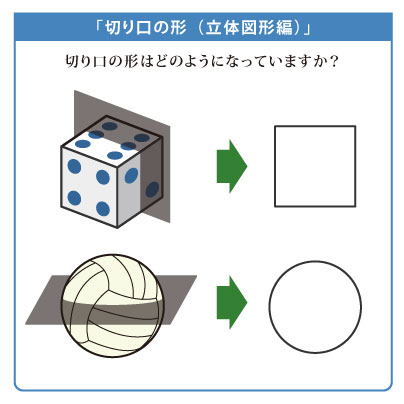 「切り口の形（立体図形編）」

切り口の形はどのようになっていますか？