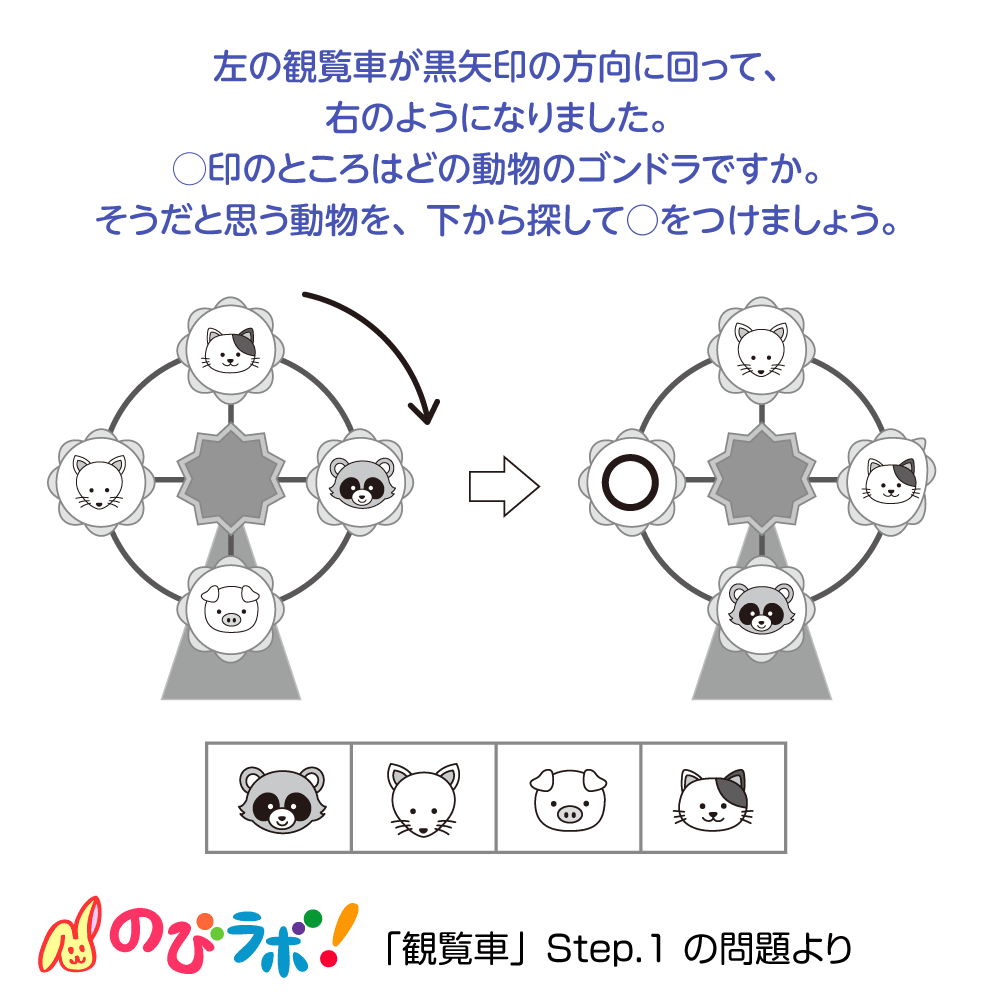 左の観覧車が黒矢印の方向に回って、
右のようになりました。
○印のところはどの動物のゴンドラですか。
そうだと思う動物を、下から探して○をつけましょう。

のびラボ!

「観覧車」Step.1 の問題より