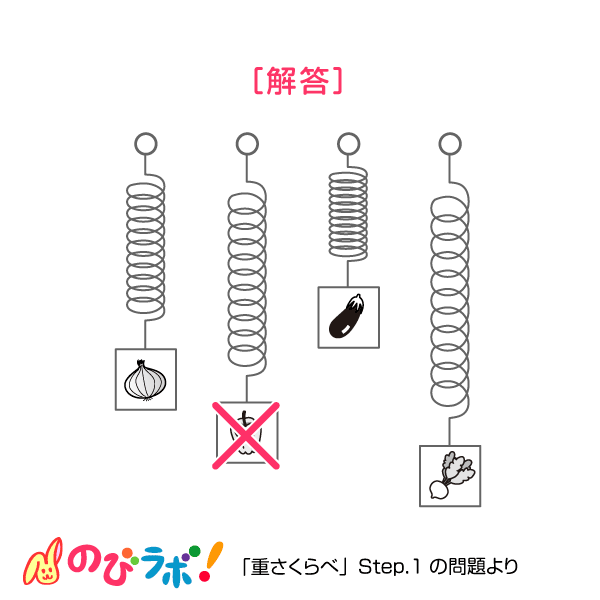 ［解答］

のびラボ!

「重さくらべ」Step.1 の問題より