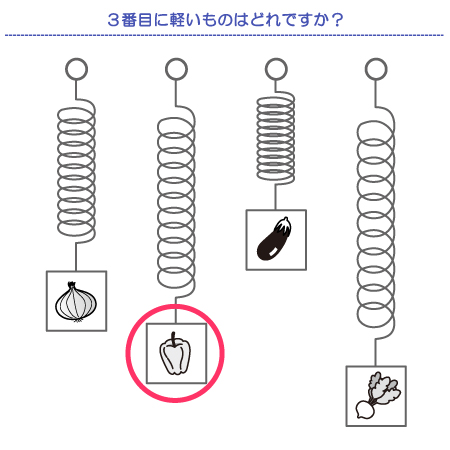 ３番目に軽いものはどれですか？