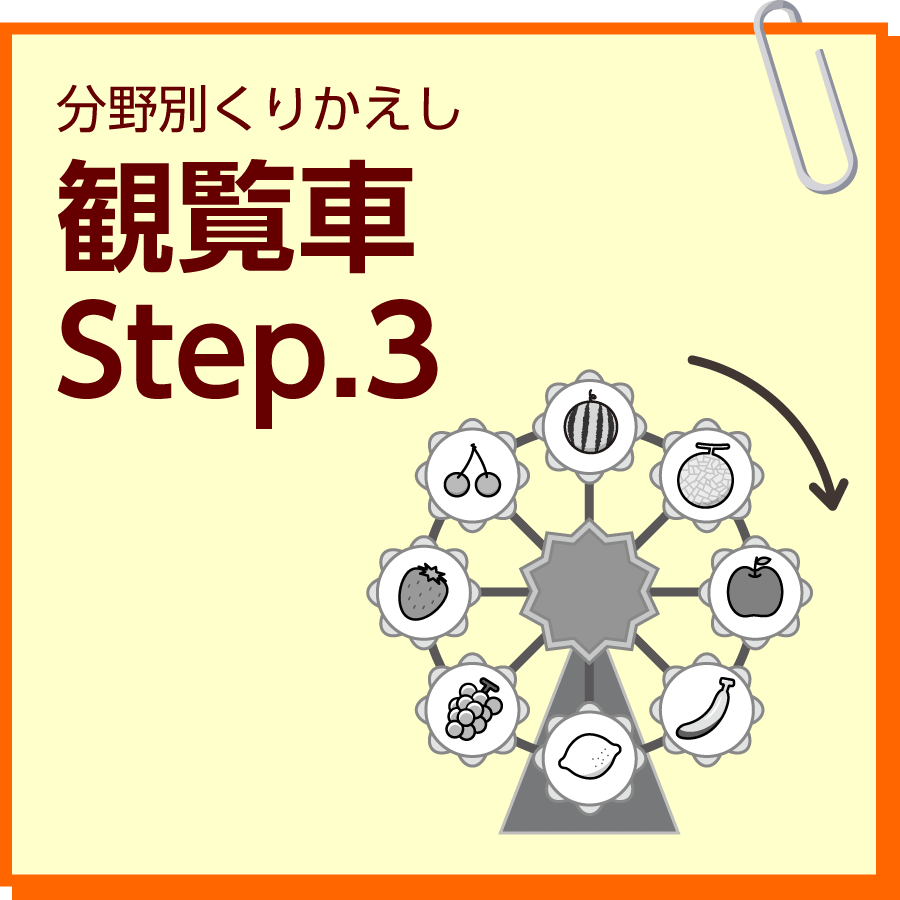 分野別くりかえし
観覧車
Step.3