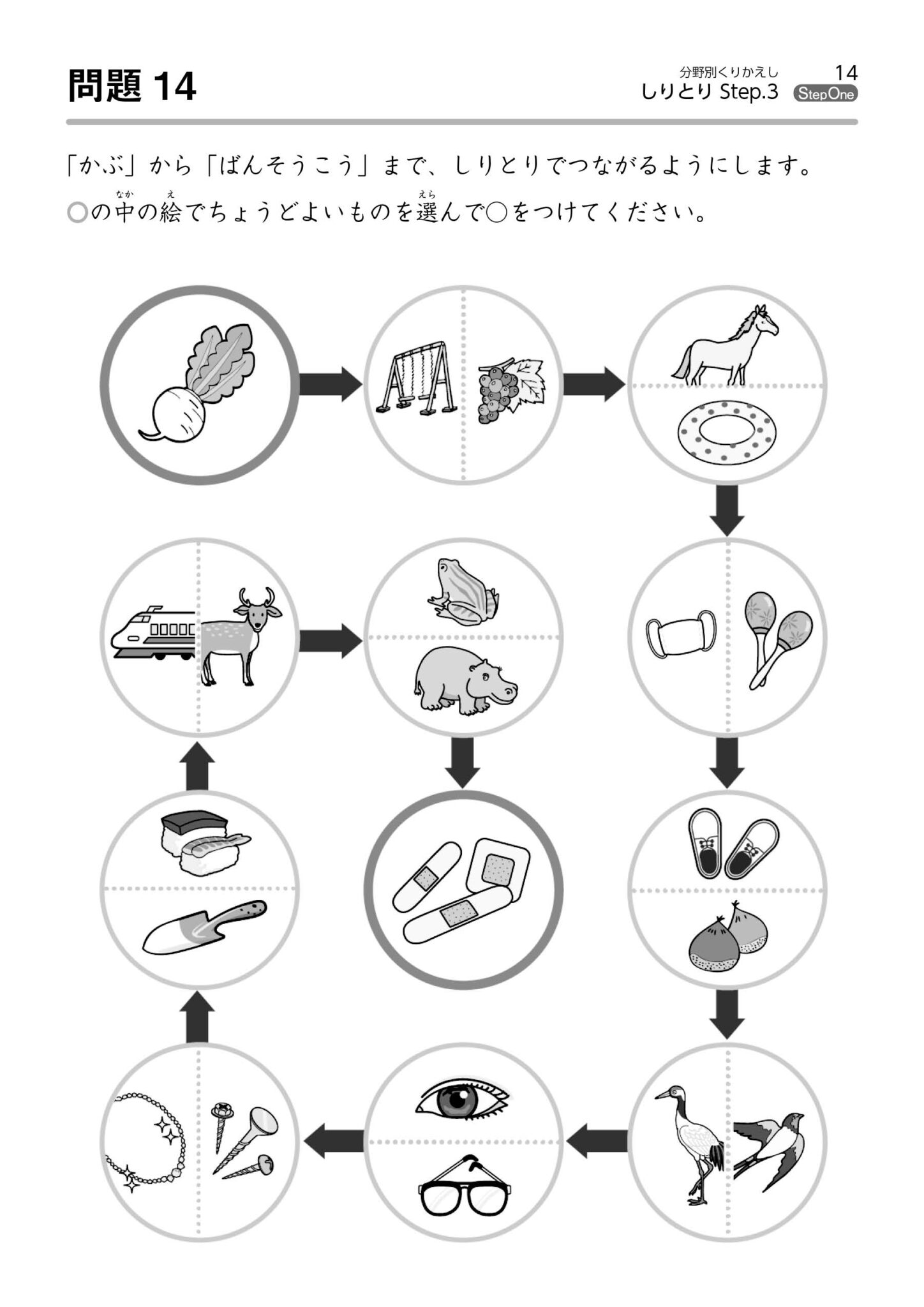 問題 14

分野別くりかえし
しりとり Step.3

14
StepOne

「かぶ」から「ばんそうこう」まで、しりとりでつながるようにします。
○の中(なか)の絵(え)でちょうどよいものを選(えら)んで○をつけてください。