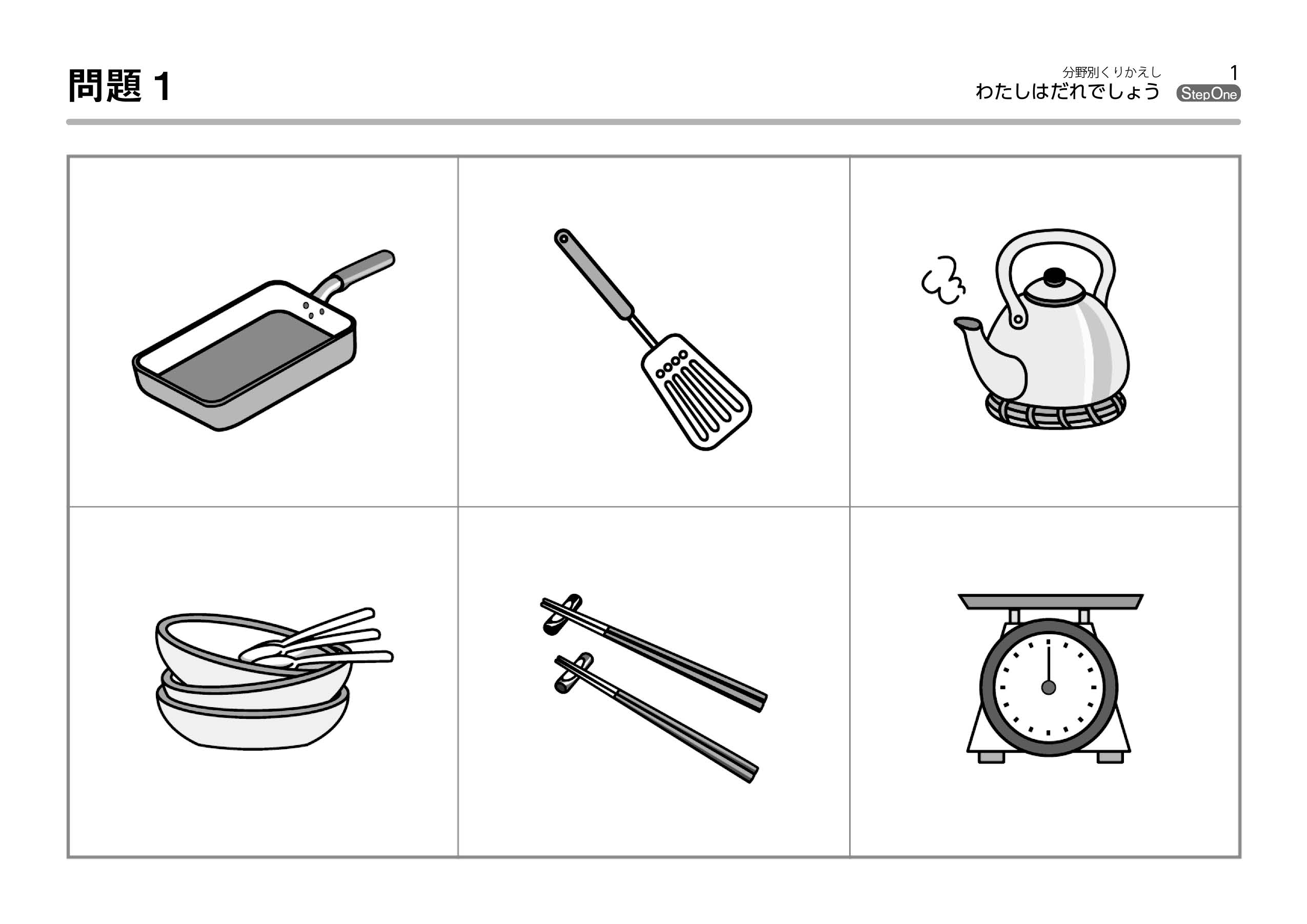 問題 1

分野別くりかえし
わたしはだれでしょう

1
StepOne